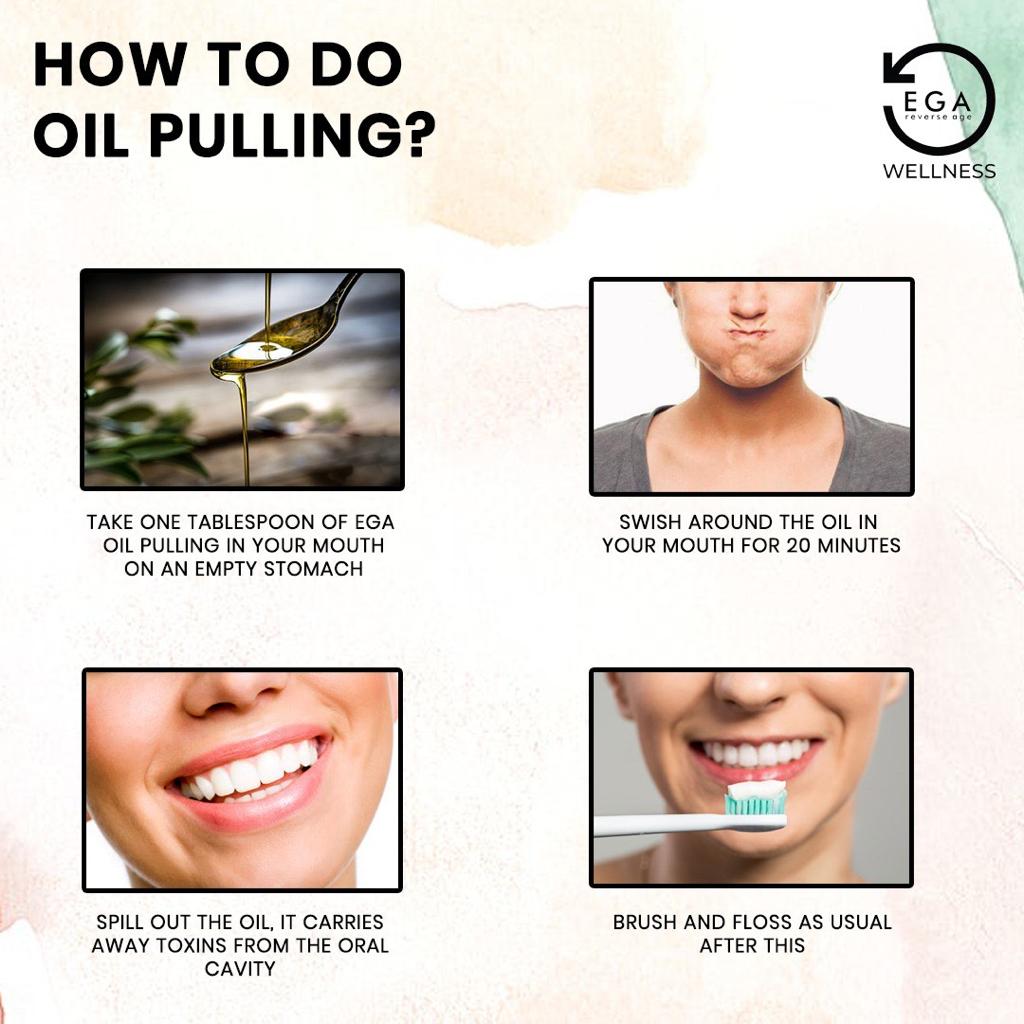 HOW TO DO OIL PULLING?

EGA
reverse age
WELLNESS

TAKE ONE TABLESPOON OF EGA OIL PULLING IN YOUR MOUTH ON AN EMPTY STOMACH

SWISH AROUND THE OIL IN YOUR MOUTH FOR 20 MINUTES

SPILL OUT THE OIL, IT CARRIES AWAY TOXINS FROM THE ORAL CAVITY

BRUSH AND FLOSS AS USUAL AFTER THIS